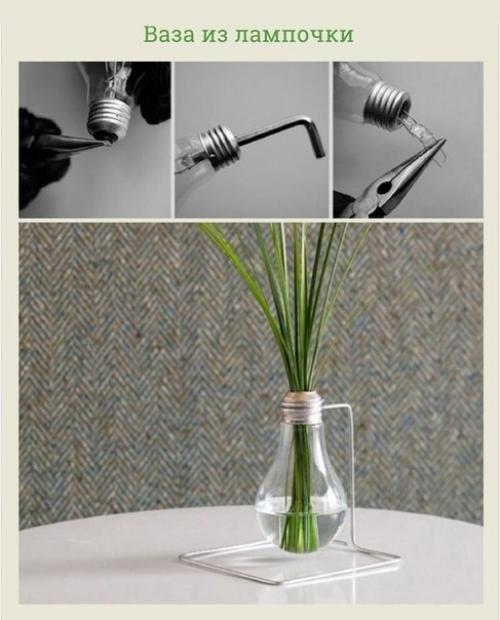 Ваза из лампочки