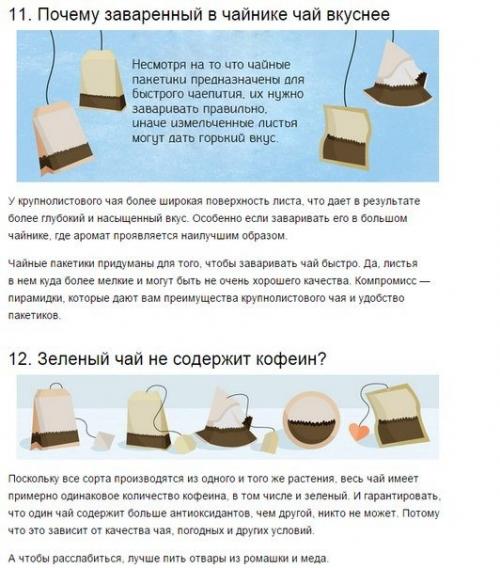 11. Почему заваренный в чайнике чай вкуснее

Несмотря на то что чайные пакетики предназначены для быстрого чаепития, их нужно заваривать правильно, иначе измельченные листья могут дать горький вкус.

У крупнолистового чая более широкая поверхность листа, что дает в результате более глубокий и насыщенный вкус. Особенно если заваривать его в большом чайнике, где аромат проявляется наилучшим образом.

Чайные пакетики придуманы для того, чтобы заваривать чай быстро. Да, листья в нем куда более мелкие и могут быть не очень хорошего качества. Компромисс — пирамидки, которые дают вам преимущества крупнолистового чая и удобство пакетиков.

12. Зеленый чай не содержит кофеин?

Поскольку все сорта производятся из одного и того же растения, весь чай имеет примерно одинаковое количество кофеина, в том числе и зеленый. И гарантировать, что один чай содержит больше антиоксидантов, чем другой, никто не может. Потому что это зависит от качества чая, погодных и других условий.

А чтобы расслабиться, лучше пить отвары из ромашки и меда.