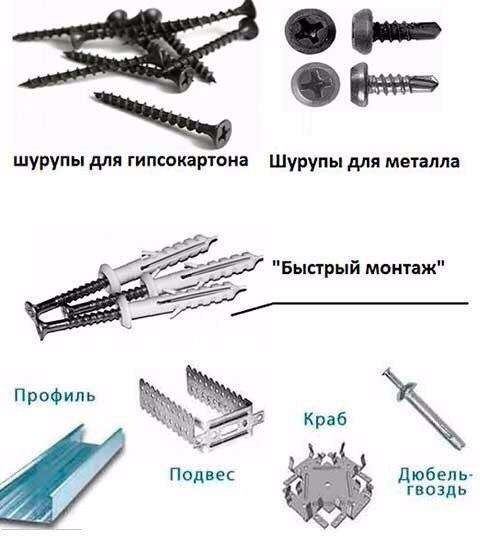 шурупы для гипсокартона

Шурупы для металла

"Быстрый монтаж"

Профиль

Подвес

Краб

Дюбель-гвоздь