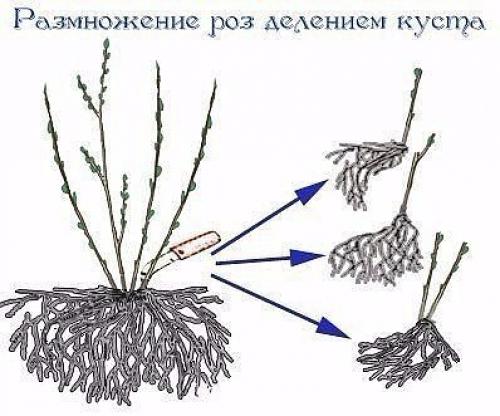 Размножение роз делением куста