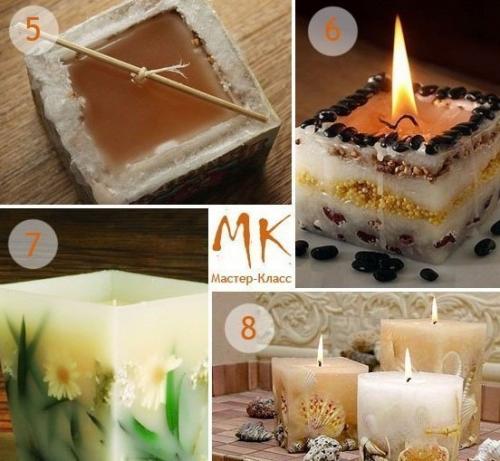 5

6

7

MK
Мастер-Класс

8