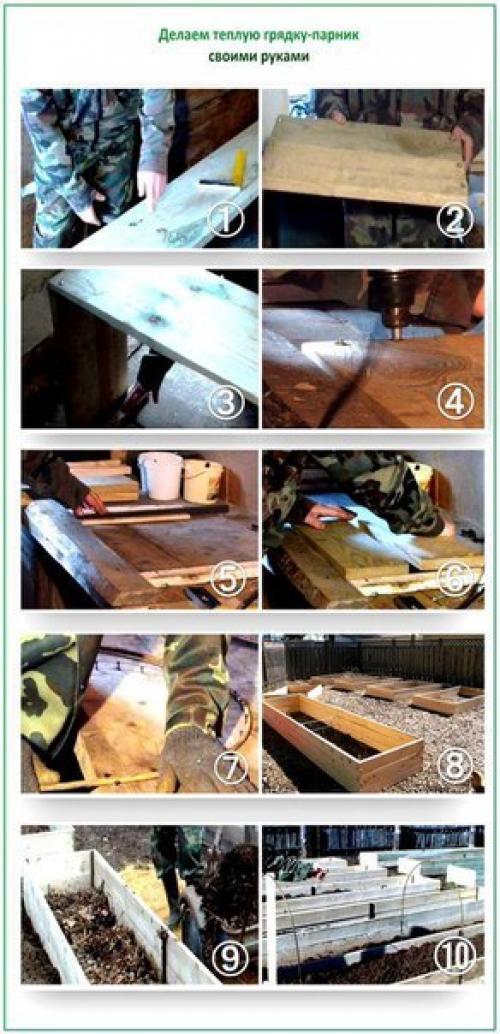 Делаем теплую грядку-парник своими руками

1
2
3
4
5
6
7
8
9
10