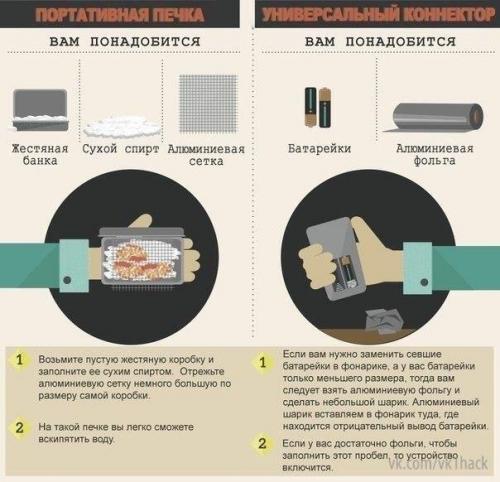 ПОРТАТИВНАЯ ПЕЧКА

ВАМ ПОНАДОБИТСЯ

Жестяная банка

Сухой спирт

Алюминиевая сетка

1 Возьмите пустую жестяную коробку и заполните ее сухим спиртом. Отрежьте алюминиевую сетку немного большую по размеру самой коробки.

2 На такой печке вы легко сможете вскипятить воду.

УНИВЕРСАЛЬНЫЙ КОННЕКТОР

ВАМ ПОНАДОБИТСЯ

Батарейки

Алюминиевая фольга

1 Если вам нужно заменить севшие батарейки в фонарике, а у вас батарейки только меньшего размера, тогда вам следует взять алюминиевую фольгу и сделать небольшой шарик. Алюминиевый шарик вставляем в фонарик туда, где находится отрицательный вывод батарейки.

2 Если у вас достаточно фольги, чтобы заполнить этот пробел, то устройство включится.

vk.com/vk1hack