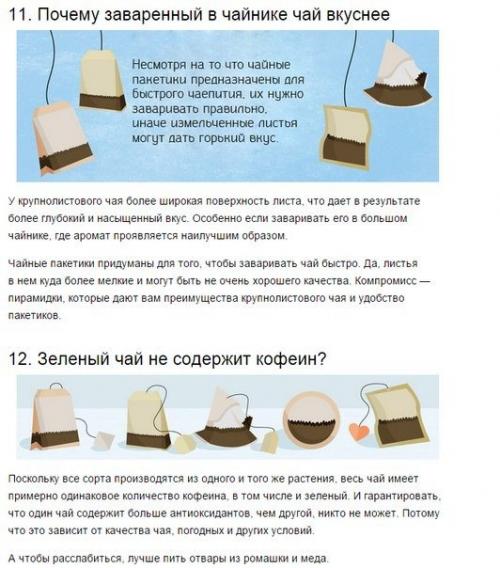 11. Почему заваренный в чайнике чай вкуснее

Несмотря на то что чайные пакетики предназначены для быстрого чаепития, их нужно заваривать правильно, иначе измельченные листья могут дать горький вкус.

У крупнолистового чая более широкая поверхность листа, что дает в результате более глубокий и насыщенный вкус. Особенно если заваривать его в большом чайнике, где аромат проявляется наилучшим образом.

Чайные пакетики придуманы для того, чтобы заваривать чай быстро. Да, листья в нем куда более мелкие и могут быть не очень хорошего качества. Компромисс — пирамидки, которые дают вам преимущества крупнолистового чая и удобство пакетиков.

12. Зеленый чай не содержит кофеин?

Поскольку все сорта производятся из одного и того же растения, весь чай имеет примерно одинаковое количество кофеина, в том числе и зеленый. И гарантировать, что один чай содержит больше антиоксидантов, чем другой, никто не может. Потому что это зависит от качества чая, погодных и других условий.

А чтобы расслабиться, лучше пить отвары из ромашки и меда.