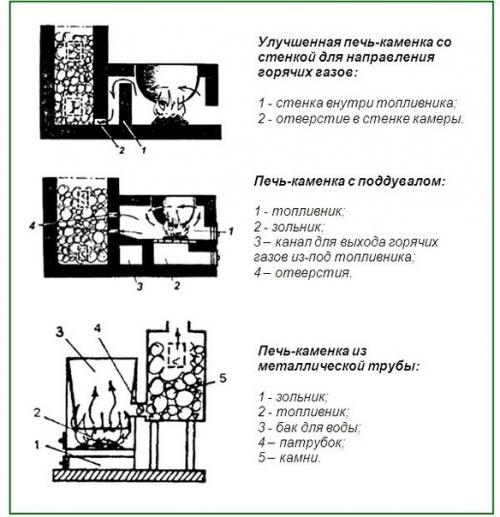 2 1

Улучшенная печь-каменка со стенкой для направления горячих газов:

1 - стенка внутри топливника;
2 - отверстие в стенке камеры.

4 1
3 2

Печь-каменка с поддувалом:

1 - топливник;
2 - зольник;
3 – канал для выхода горячих газов из-под топливника;
4 – отверстия.

3 4
5
2
1

Печь-каменка из металлической трубы:

1 - зольник;
2 - топливник;
3 - бак для воды;
4 – патрубок;
5 – камни.