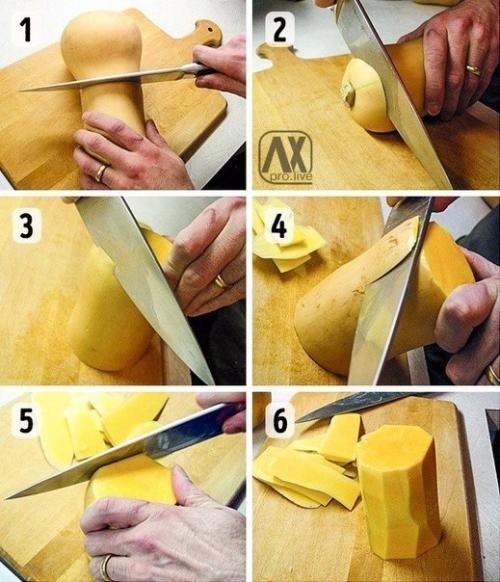 1

2

AX
pro.live

3

4

5

6