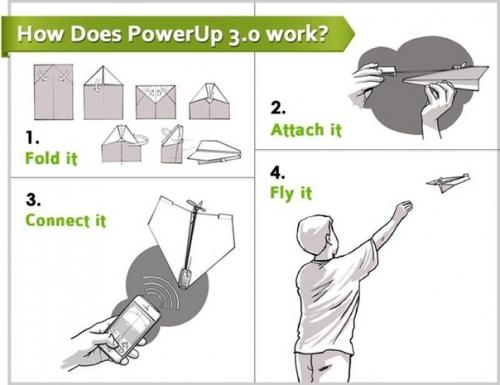 How Does PowerUp 3.0 work?

1.
Fold it

2.
Attach it

3.
Connect it

4.
Fly it