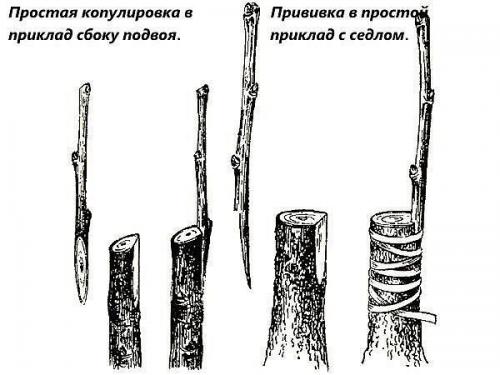 Простая копулировка в приклад сбоку подвоя.

Прививка в простой приклад с седлом.