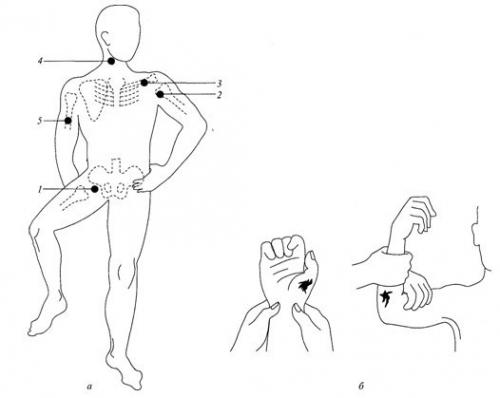 4
3
2
5
1
а
б