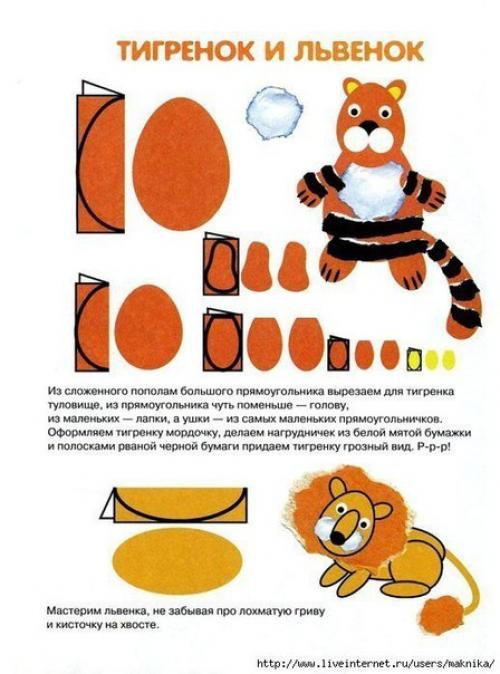 ТИГРЕНОК И ЛЬВЕНОК

Из сложенного пополам большого прямоугольника вырезаем для тигренка туловище, из прямоугольника чуть поменьше — голову, из маленьких — лапки, а ушки — из самых маленьких прямоугольничков. Оформляем тигренку мордочку, делаем нагрудничек из белой мятой бумажки и полосками рваной черной бумаги придаем тигренку грозный вид. Р-р-р!

Мастерим львенка, не забывая про лохматую гриву и кисточку на хвосте.

http://www.liveinternet.ru/users/maknika/