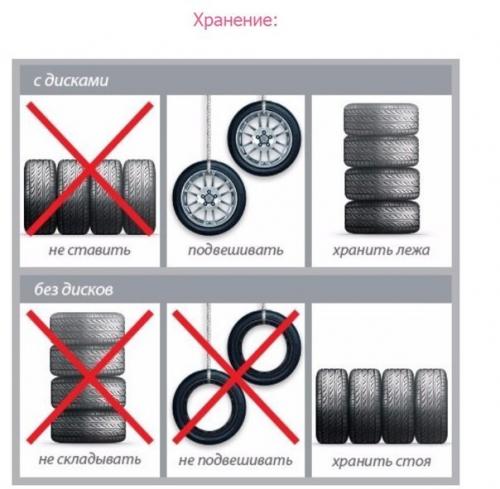 Хранение:

с дисками

не ставить

подвешивать

хранить лежа

без дисков

не складывать

не подвешивать

хранить стоя