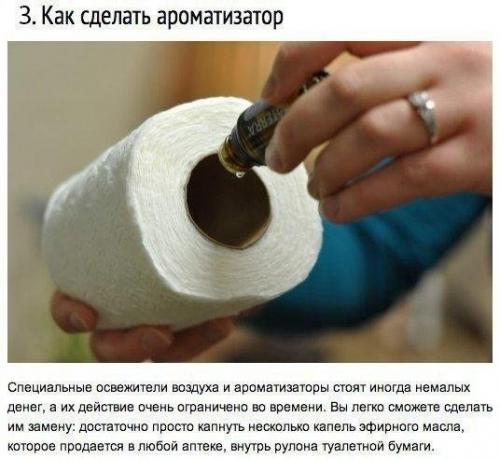 3. Как сделать ароматизатор

Специальные освежители воздуха и ароматизаторы стоят иногда немалых денег, а их действие очень ограничено во времени. Вы легко сможете сделать им замену: достаточно просто капнуть несколько капель эфирного масла, которое продается в любой аптеке, внутрь рулона туалетной бумаги.