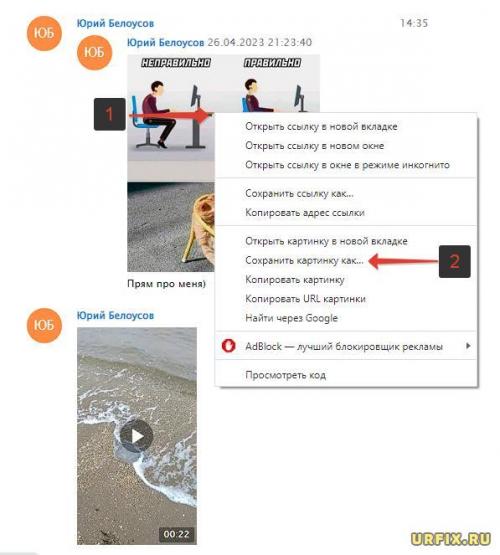 ЮБ
Юрий Белоусов
14:35
ЮБ
Юрий Белоусов 26.04.2023 21:23:40
НЕПРАВИЛЬНО
ПРАВИЛЬНО
1
Открыть ссылку в новой вкладке
Открыть ссылку в новом окне
Открыть ссылку в окне в режиме инкогнито
Сохранить ссылку как...
Копировать адрес ссылки
Открыть картинку в новой вкладке
Сохранить картинку как...
2
Копировать картинку
Копировать URL картинки
Найти через Google
AdBlock — лучший блокировщик рекламы
Просмотреть код
Прям про меня)
ЮБ
Юрий Белоусов
00:22
URFIX.RU